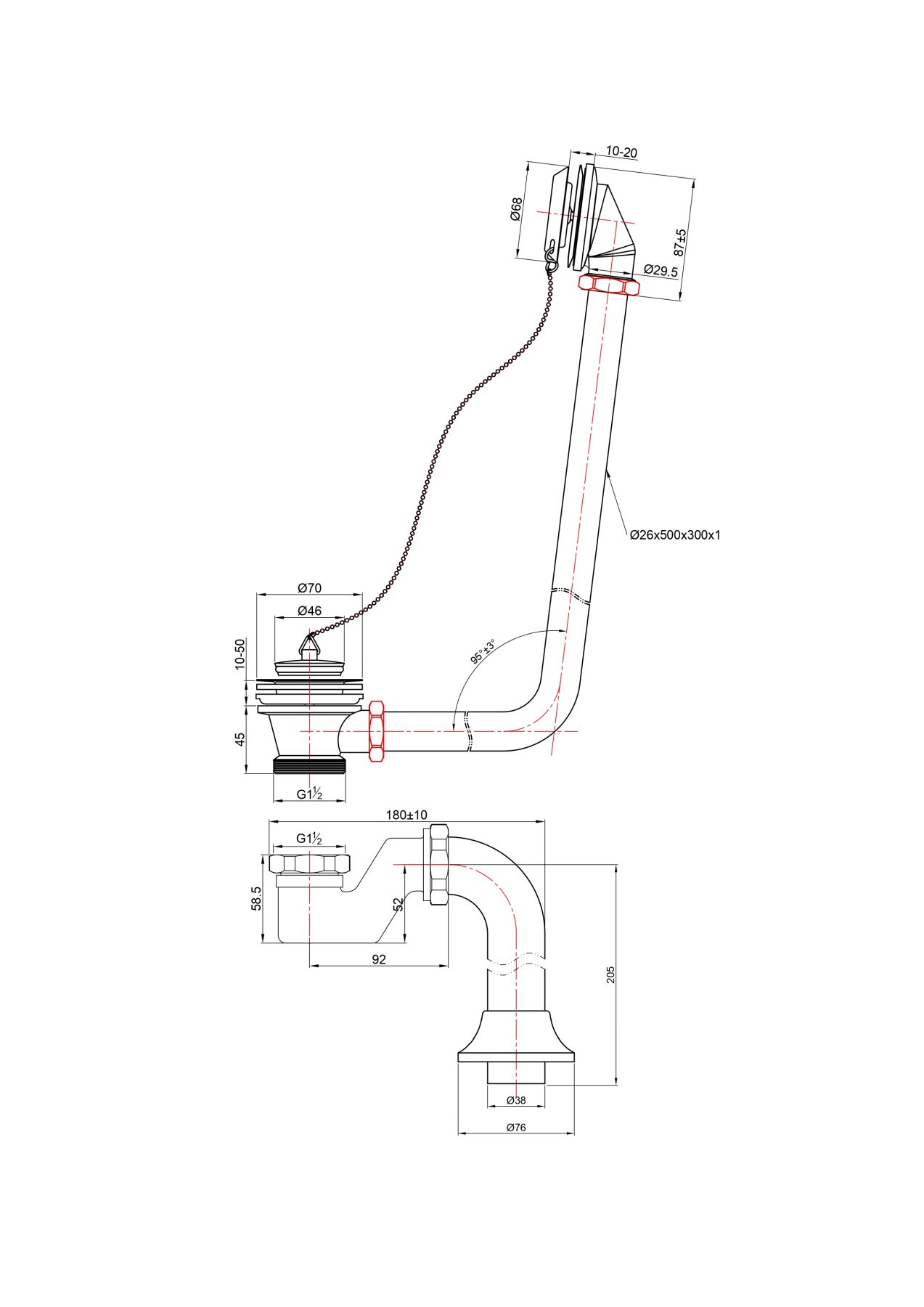 10-20
Ø68
87±5
Ø29.5
Ø26x500x300x1
Ø70
Ø46
10-50
95°±3°
45
G1½
180±10
G1½
58.5
52
92
205
Ø38
Ø76