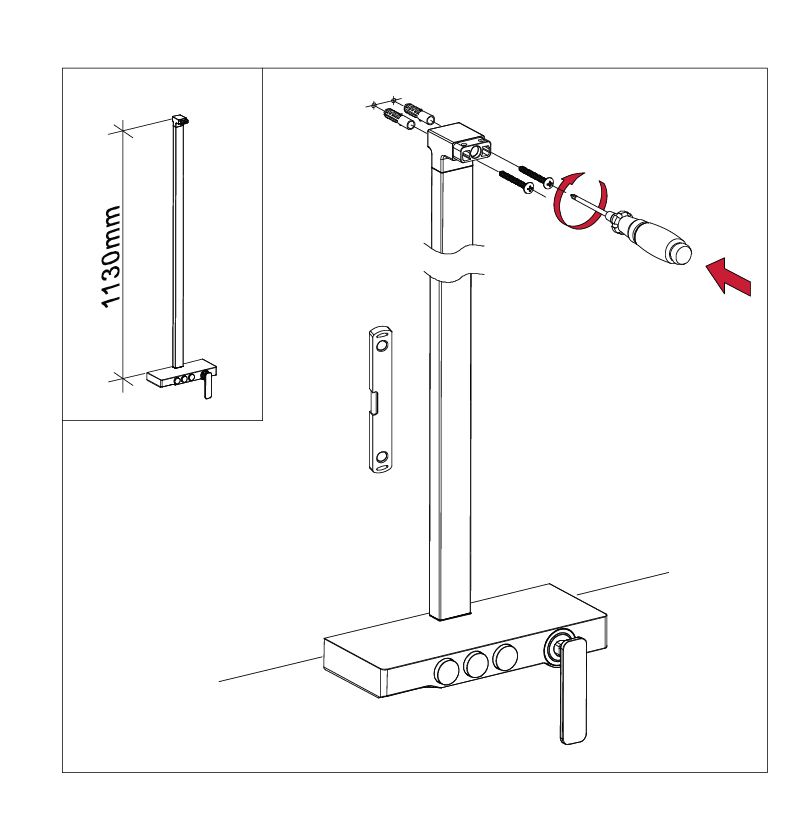 1130mm