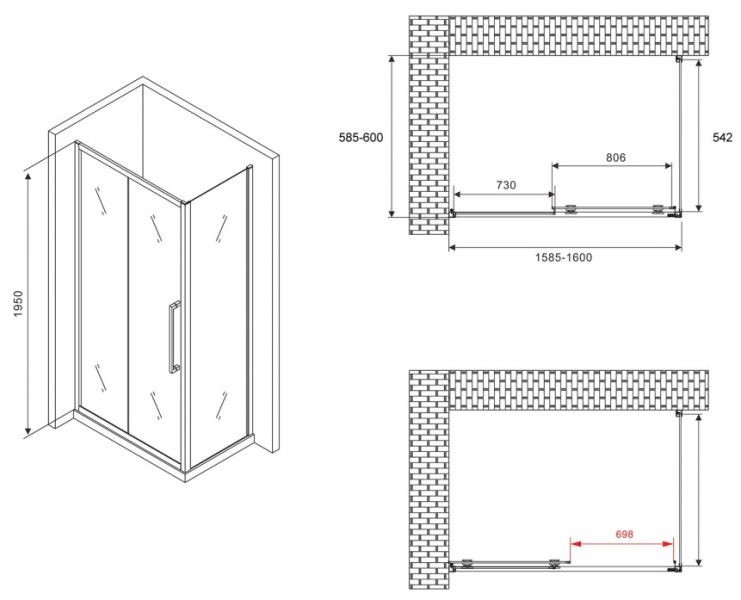 1950

585-600

542

806

730

1585-1600

698