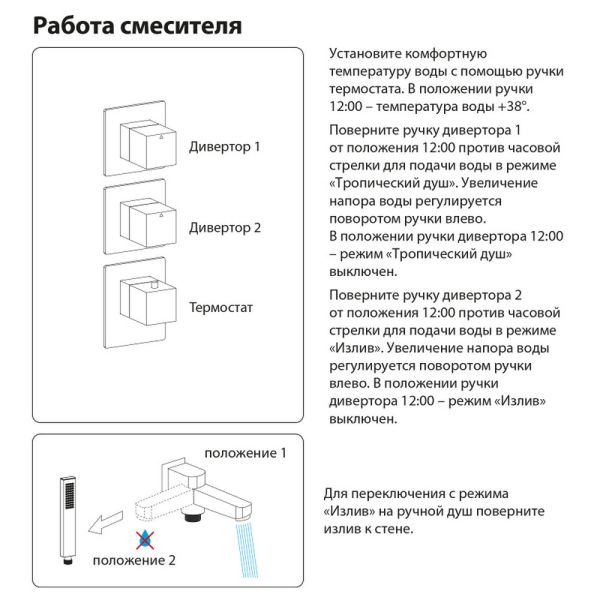 Работа смесителя

Дивертор 1

Дивертор 2

Термостат

Установите комфортную температуру воды с помощью ручки термостата. В положении ручки 12:00 – температура воды +38°.

Поверните ручку дивертора 1 от положения 12:00 против часовой стрелки для подачи воды в режиме «Тропический душ». Увеличение напора воды регулируется поворотом ручки влево.
В положении ручки дивертора 12:00 – режим «Тропический душ» выключен.

Поверните ручку дивертора 2 от положения 12:00 против часовой стрелки для подачи воды в режиме «Излив». Увеличение напора воды регулируется поворотом ручки влево. В положении ручки дивертора 12:00 – режим «Излив» выключен.

положение 1

положение 2

Для переключения с режима «Излив» на ручной душ поверните излив к стене.