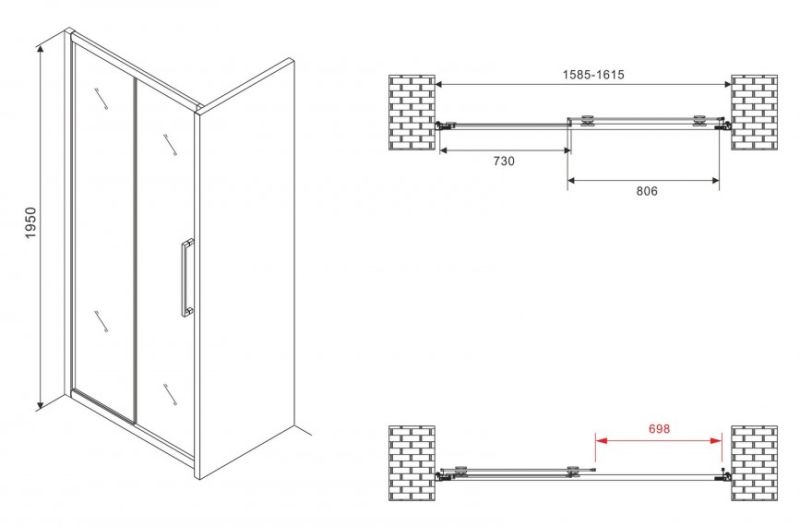 1950

1585-1615

730

806

698