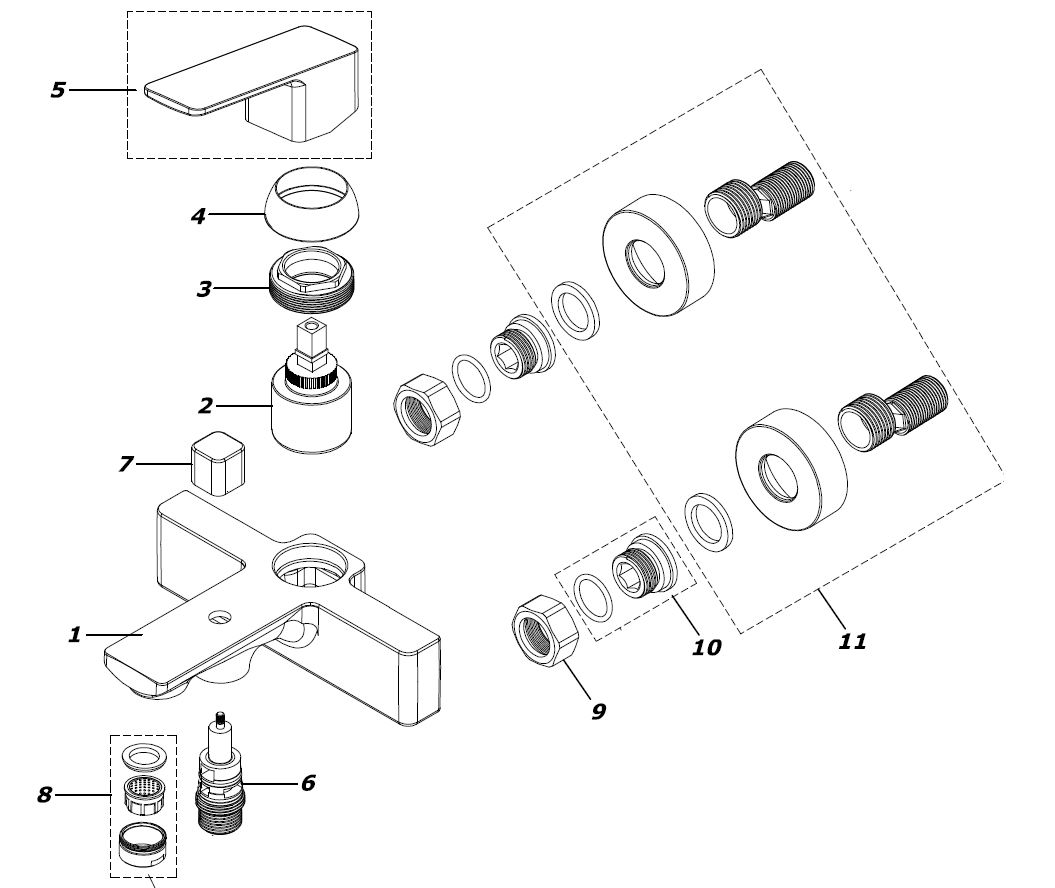 5
4
3
2
7
1
8
6
9
10
11