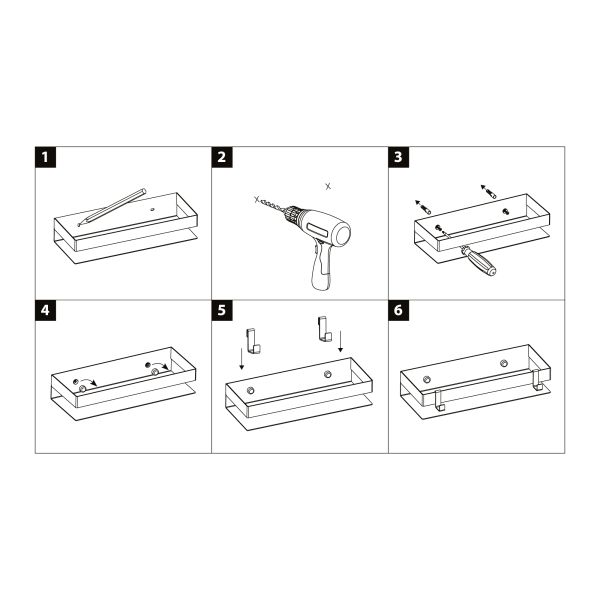 1

2

3

4

5

6