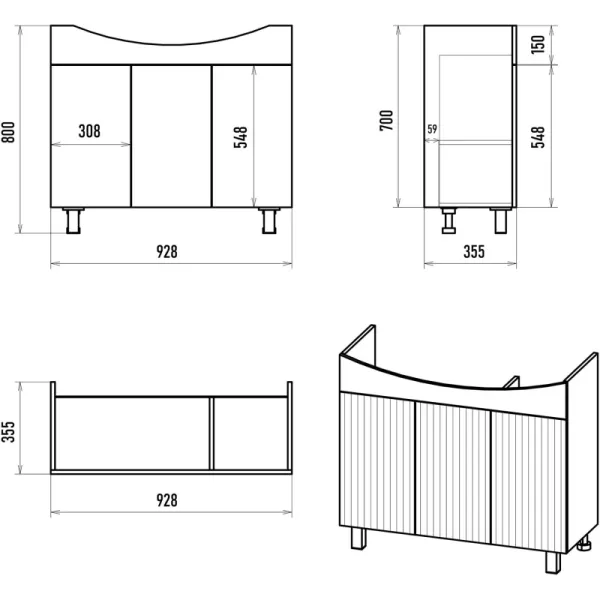 800
308
548
928
700
59
150
548
355
355
928