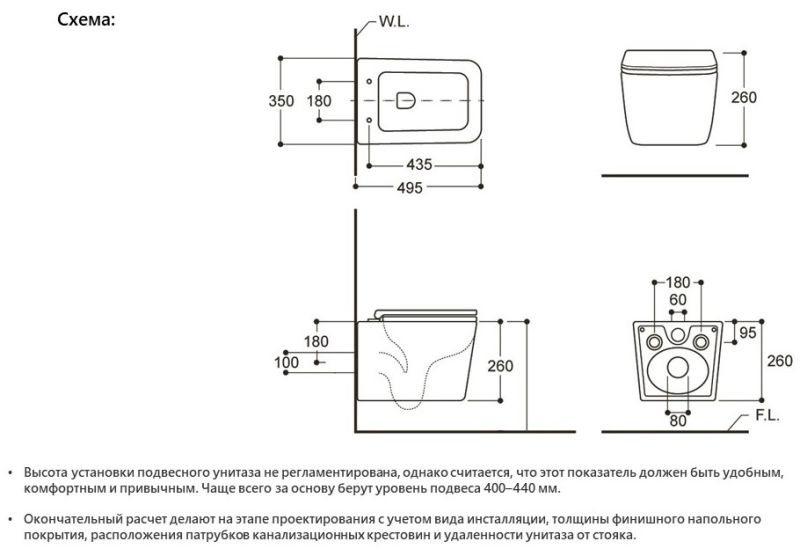 Схема:

W.L.

350
180
435
495

260

180
100
260

180
60
95
260
80
F.L.

• Высота установки подвесного унитаза не регламентирована, однако считается, что этот показатель должен быть удобным, комфортным и привычным. Чаще всего за основу берут уровень подвеса 400–440 мм.

• Окончательный расчет делают на этапе проектирования с учетом вида инсталляции, толщины финишного напольного покрытия, расположения патрубков канализационных крестовин и удаленности унитаза от стояка.